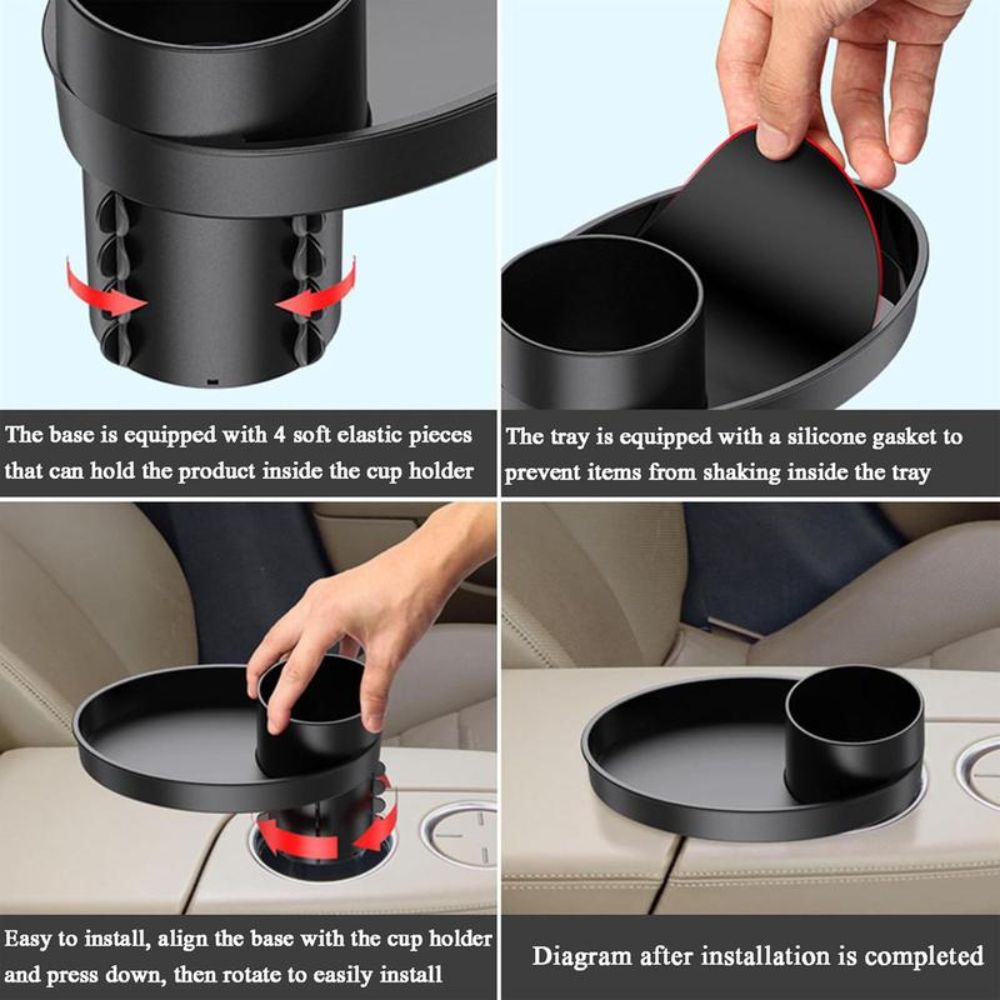 The base is equipped with 4 soft elastic pieces that can hold the product inside the cup holder

The tray is equipped with a silicone gasket to prevent items from shaking inside the tray

Easy to install, align the base with the cup holder and press down, then rotate to easily install

Diagram after installation is completed